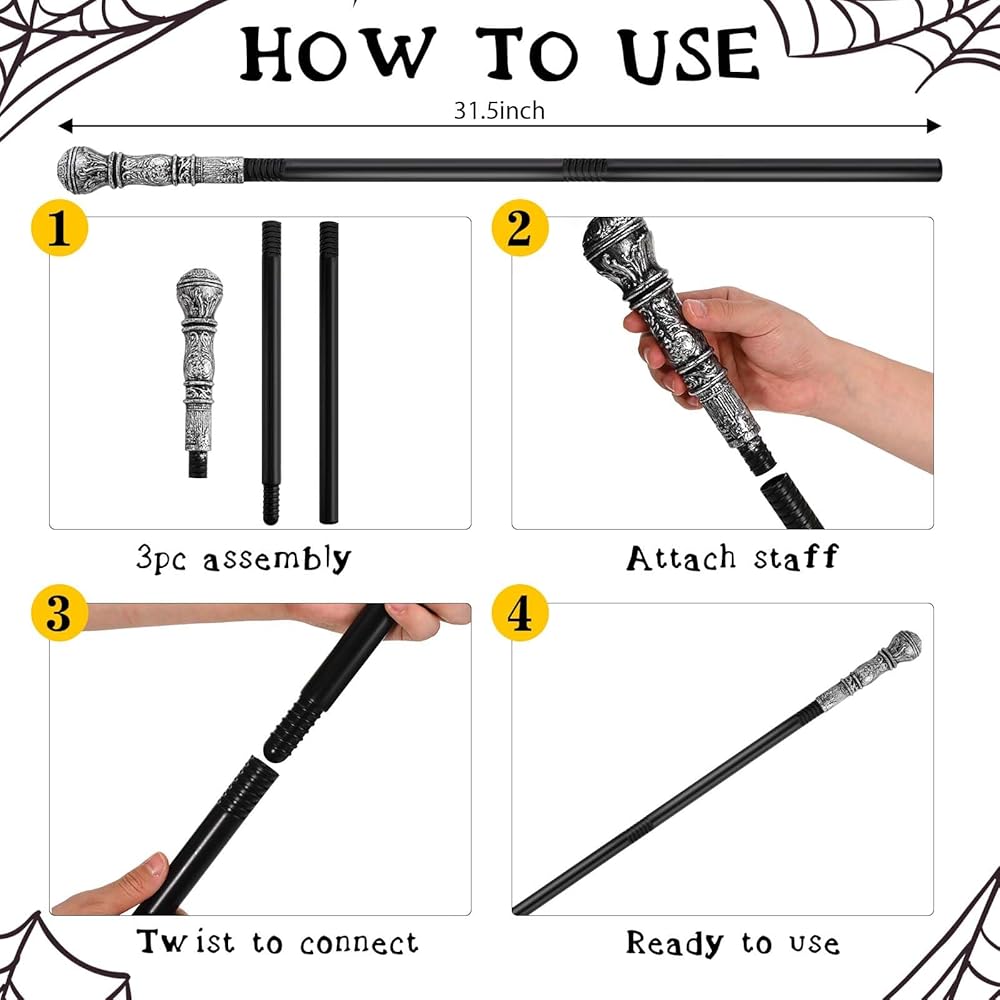 HOW TO USE

31.5inch

1

3pc assembly

2

Attach staff

3

Twist to connect

4

Ready to use