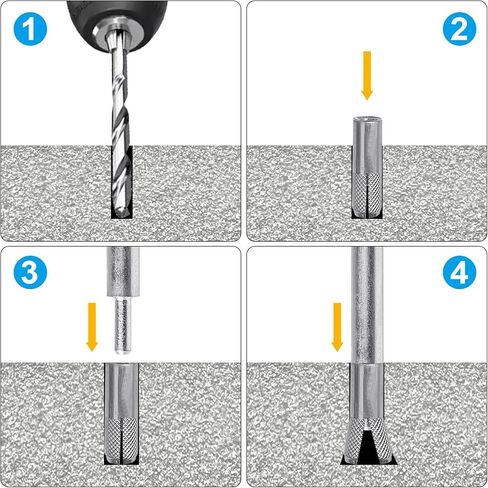 1

2

3

4