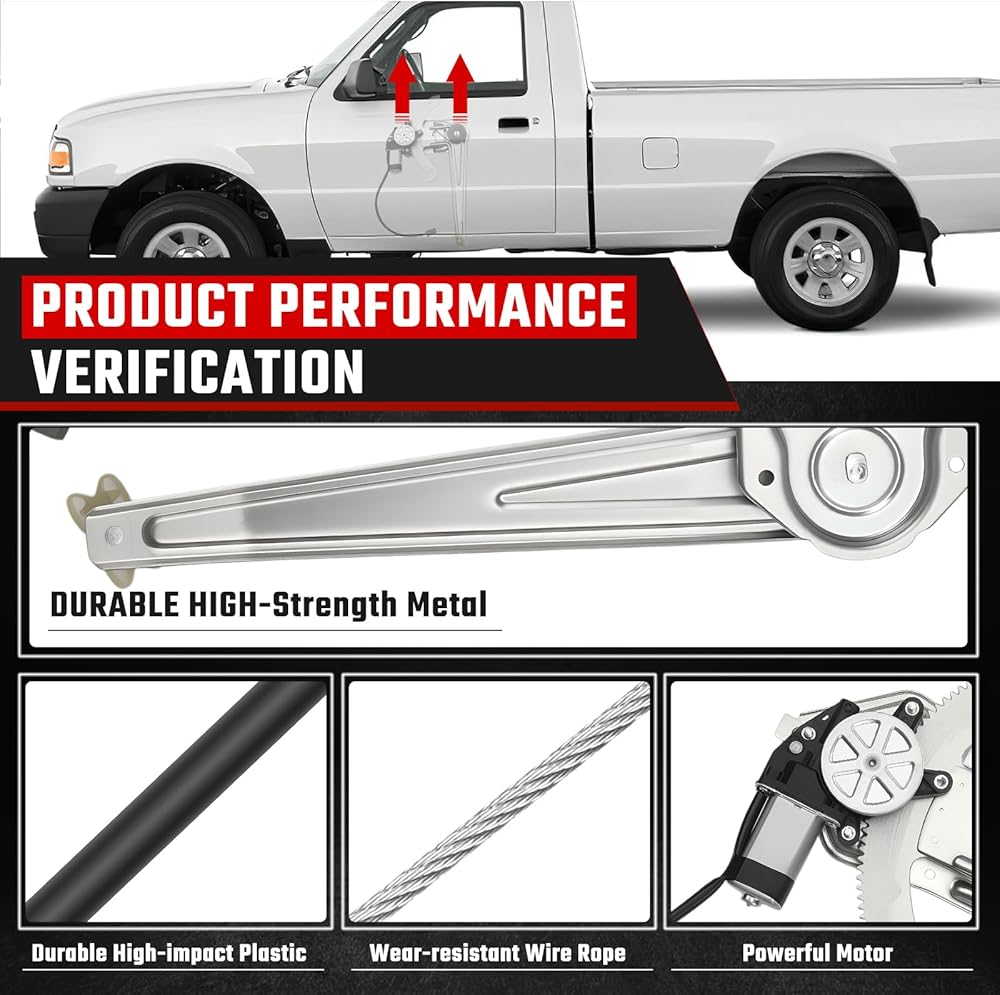 PRODUCT PERFORMANCE
VERIFICATION

DURABLE HIGH-Strength Metal

Durable High-impact Plastic

Wear-resistant Wire Rope

Powerful Motor