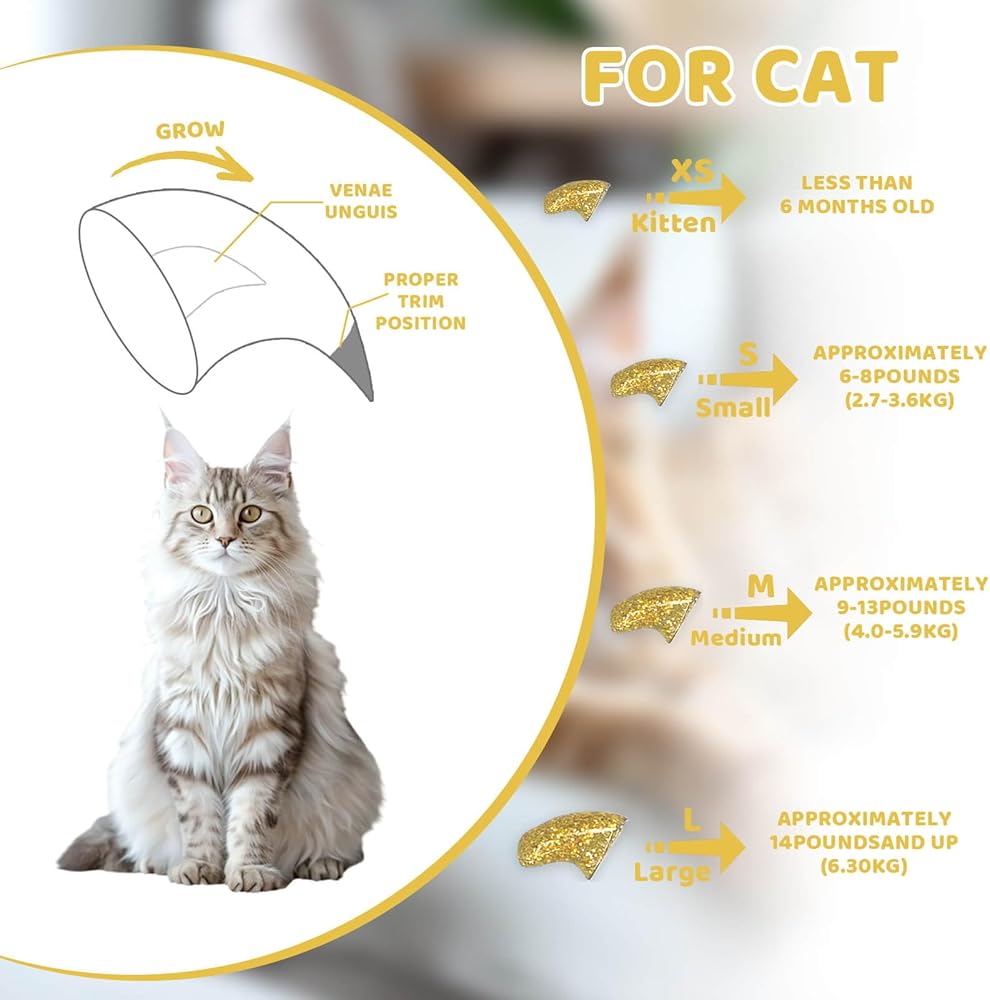 FOR CAT

GROW

VENAE UNGUIS

PROPER TRIM POSITION

XS
Kitten
LESS THAN 6 MONTHS OLD

S
Small
APPROXIMATELY 6-8POUNDS (2.7-3.6KG)

M
Medium
APPROXIMATELY 9-13POUNDS (4.0-5.9KG)

L
Large
APPROXIMATELY 14POUNDSAND UP (6.30KG)