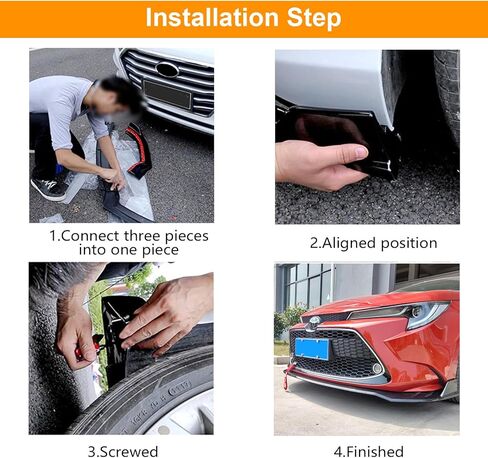 Installation Step

1.Connect three pieces into one piece

2.Aligned position

3.Screwed

4.Finished