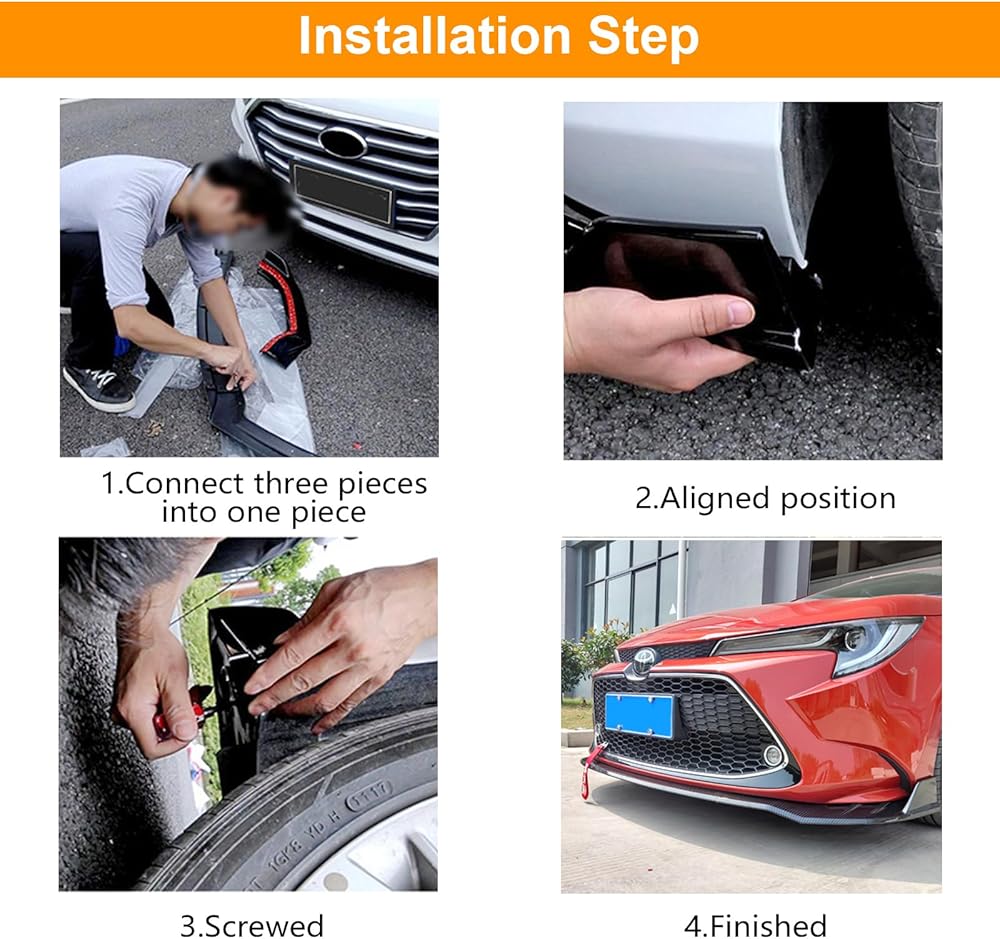 Installation Step

1.Connect three pieces into one piece

2.Aligned position

3.Screwed

4.Finished