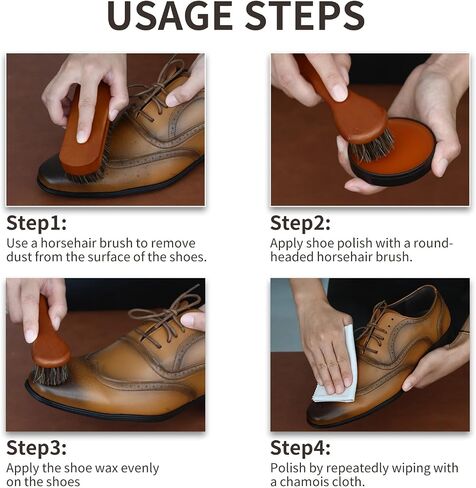 USAGE STEPS

Step1:
Use a horsehair brush to remove dust from the surface of the shoes.

Step2:
Apply shoe polish with a round-headed horsehair brush.

Step3:
Apply the shoe wax evenly on the shoes

Step4:
Polish by repeatedly wiping with a chamois cloth.