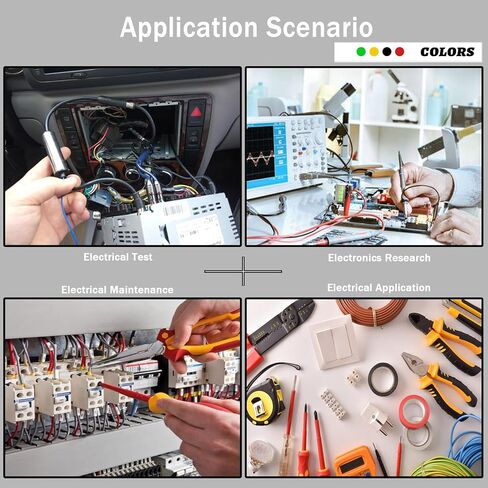 Application Scenario

COLORS

Electrical Test

Electronics Research

Electrical Maintenance

Electrical Application