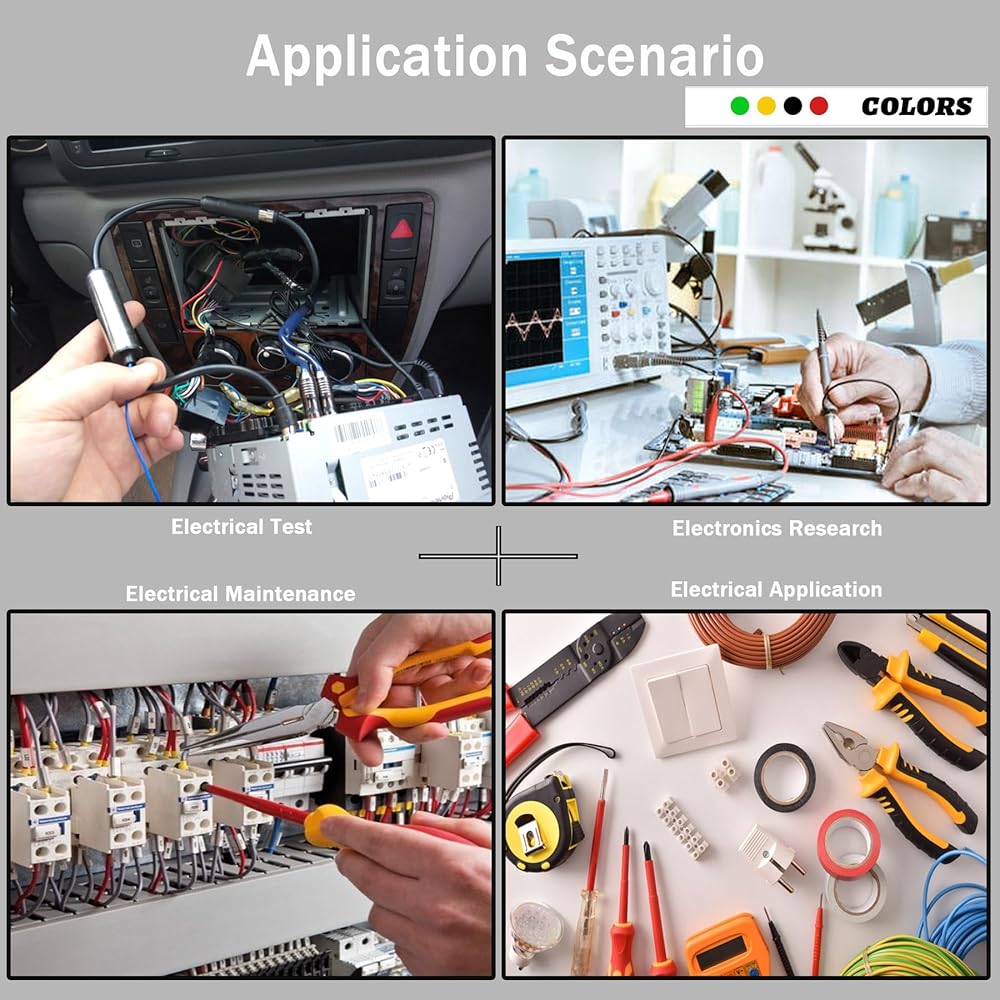 Application Scenario

COLORS

Electrical Test

Electronics Research

Electrical Maintenance

Electrical Application