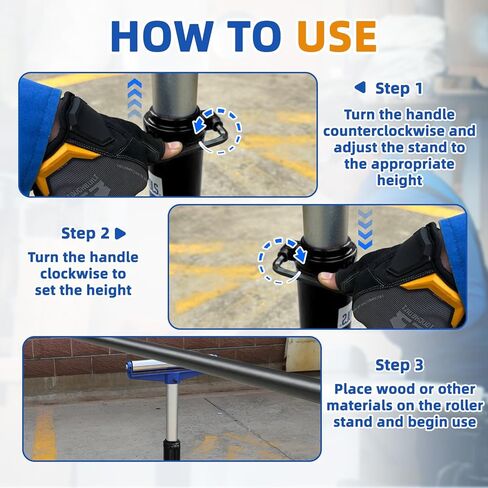 HOW TO USE

Step 1

Turn the handle counterclockwise and adjust the stand to the appropriate height

Step 2

Turn the handle clockwise to set the height

Step 3

Place wood or other materials on the roller stand and begin use