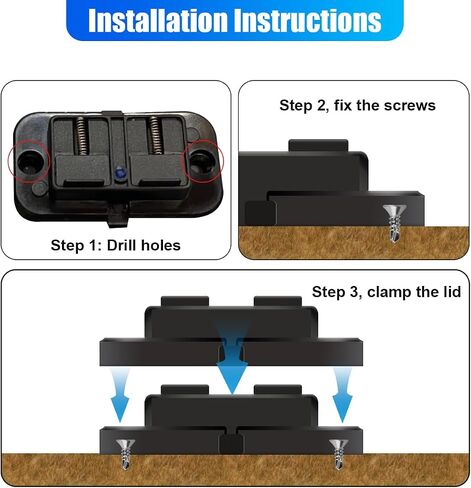 Installation Instructions

Step 1: Drill holes

Step 2, fix the screws

Step 3, clamp the lid