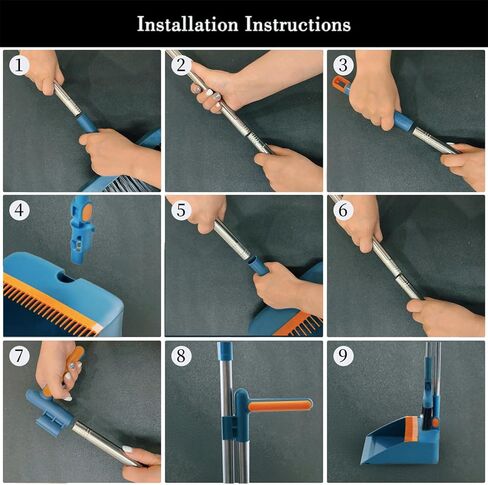 Installation Instructions

1

2

3

4

5

6

7

8

9