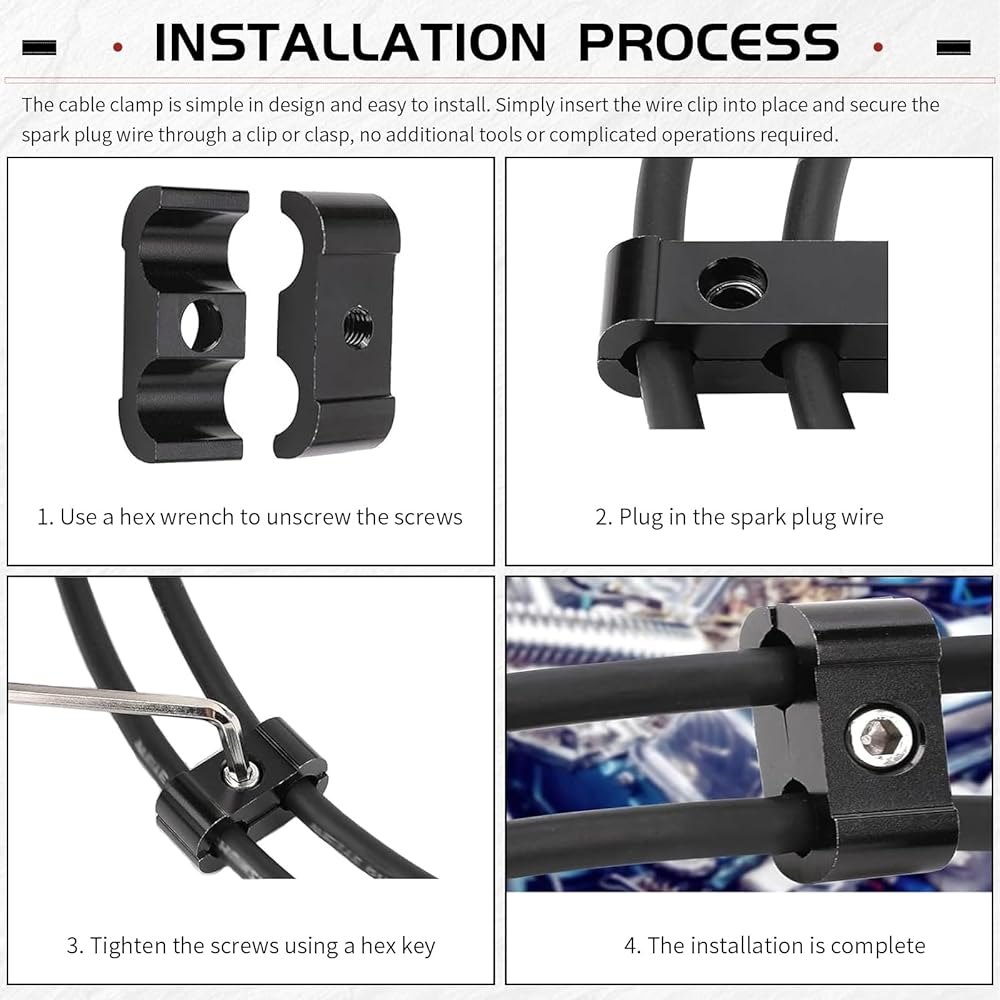 INSTALLATION PROCESS

The cable clamp is simple in design and easy to install. Simply insert the wire clip into place and secure the spark plug wire through a clip or clasp, no additional tools or complicated operations required.

1. Use a hex wrench to unscrew the screws

2. Plug in the spark plug wire

3. Tighten the screws using a hex key

4. The installation is complete