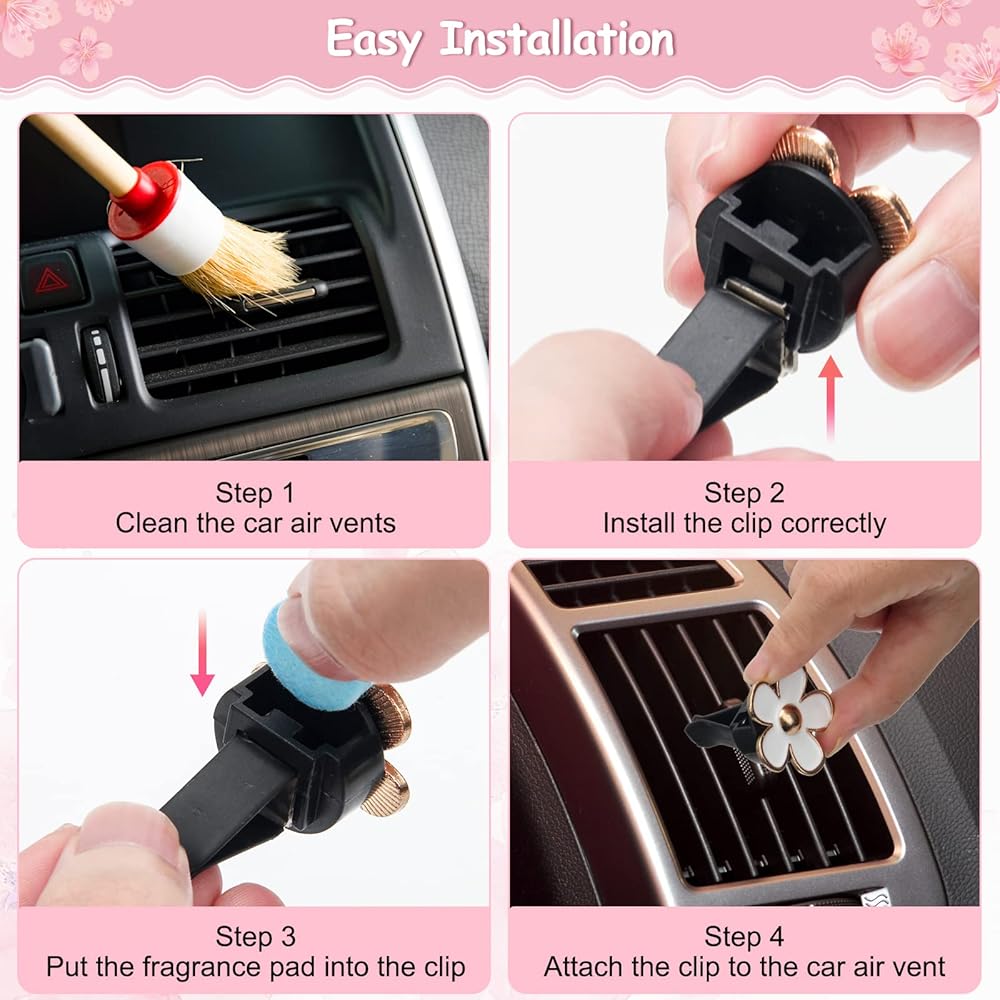 Easy Installation

Step 1
Clean the car air vents

Step 2
Install the clip correctly

Step 3
Put the fragrance pad into the clip

Step 4
Attach the clip to the car air vent