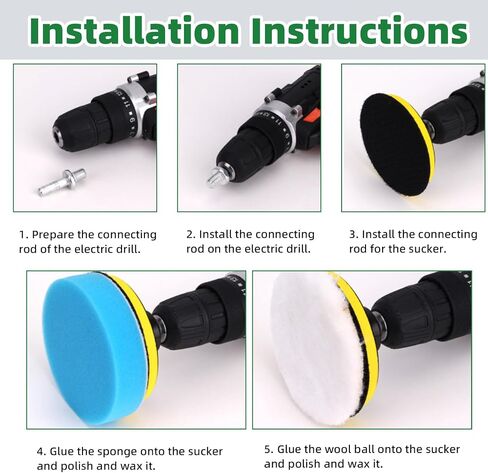 Installation Instructions

1. Prepare the connecting rod of the electric drill.

2. Install the connecting rod on the electric drill.

3. Install the connecting rod for the sucker.

4. Glue the sponge onto the sucker and polish and wax it.

5. Glue the wool ball onto the sucker and polish and wax it.