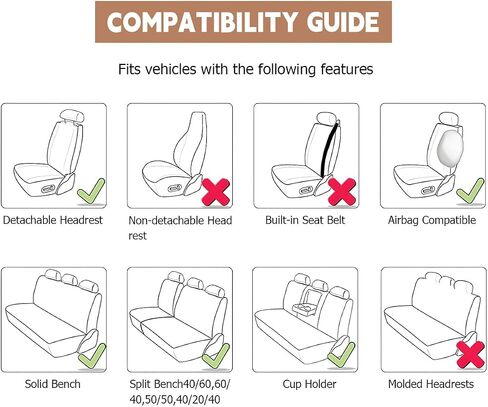 COMPATIBILITY GUIDE

Fits vehicles with the following features

Detachable Headrest

Non-detachable Head rest

Built-in Seat Belt

Airbag Compatible

Solid Bench

Split Bench40/60,60/40,50/50,40/20/40

Cup Holder

Molded Headrests