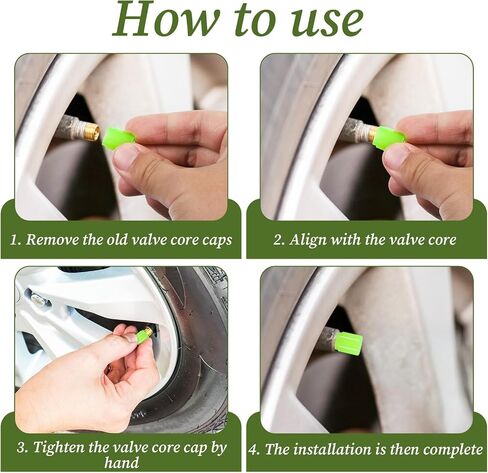 How to use

1. Remove the old valve core caps

2. Align with the valve core

3. Tighten the valve core cap by hand

4. The installation is then complete