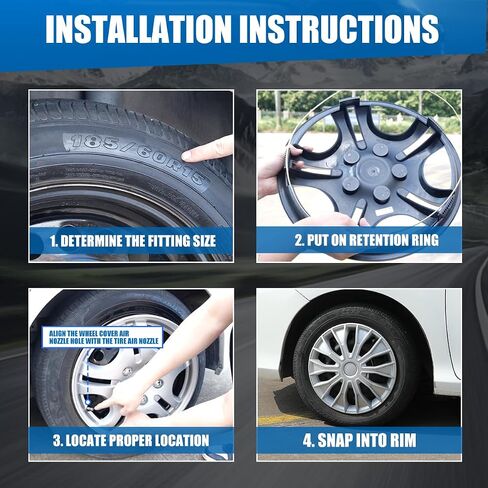 INSTALLATION INSTRUCTIONS

185/60R15

1. DETERMINE THE FITTING SIZE

2. PUT ON RETENTION RING

ALIGN THE WHEEL COVER AIR NOZZLE HOLE WITH THE TIRE AIR NOZZLE

3. LOCATE PROPER LOCATION

4. SNAP INTO RIM