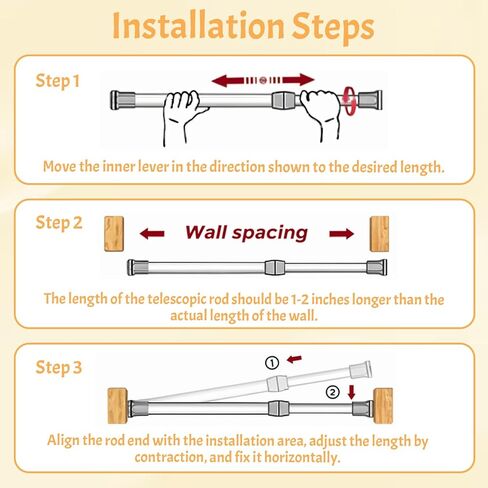 Installation Steps

Step 1

Move the inner lever in the direction shown to the desired length.

Step 2

Wall spacing

The length of the telescopic rod should be 1-2 inches longer than the actual length of the wall.

Step 3

①

②

Align the rod end with the installation area, adjust the length by contraction, and fix it horizontally.