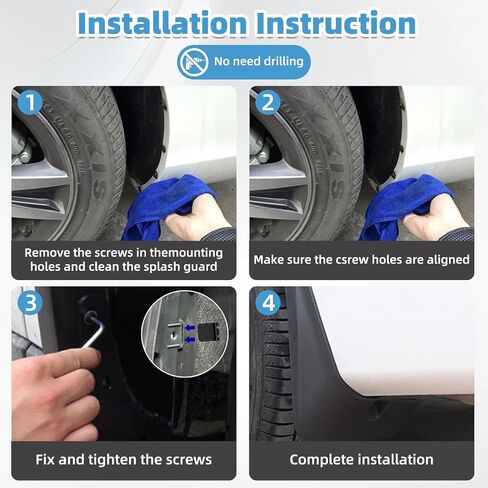 Installation Instruction

No need drilling

1

Remove the screws in themounting holes and clean the splash guard

2

Make sure the csrew holes are aligned

3

Fix and tighten the screws

4

Complete installation