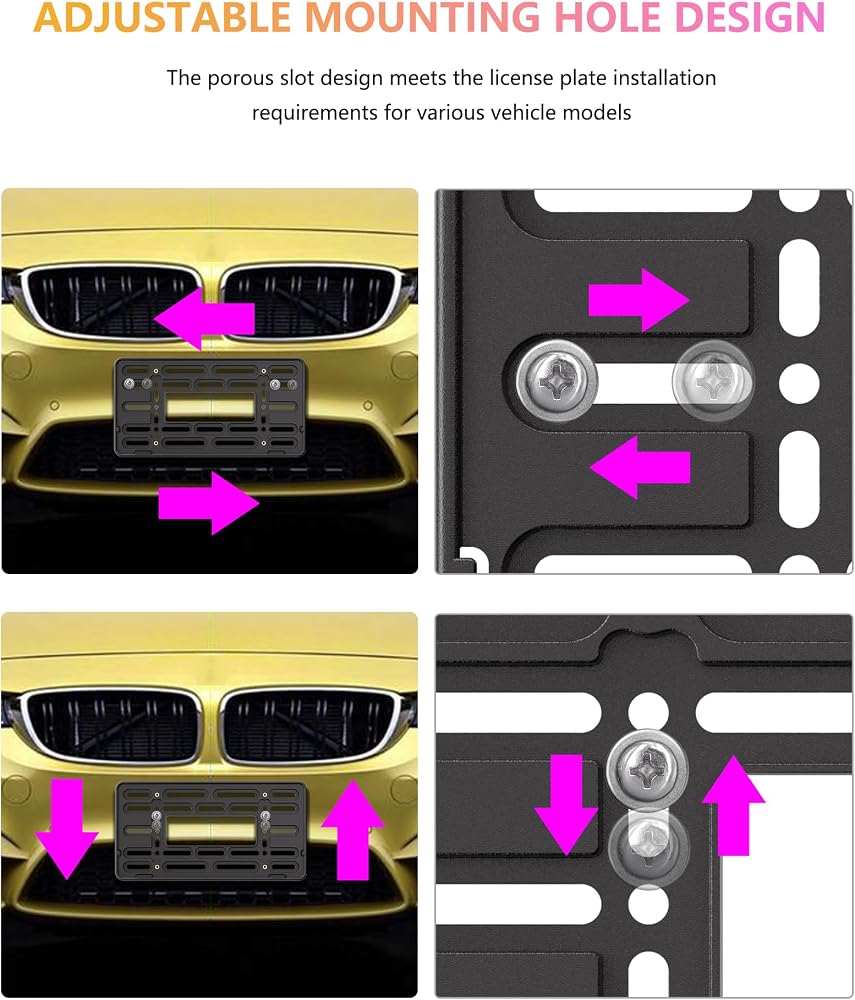 ADJUSTABLE MOUNTING HOLE DESIGN

The porous slot design meets the license plate installation requirements for various vehicle models