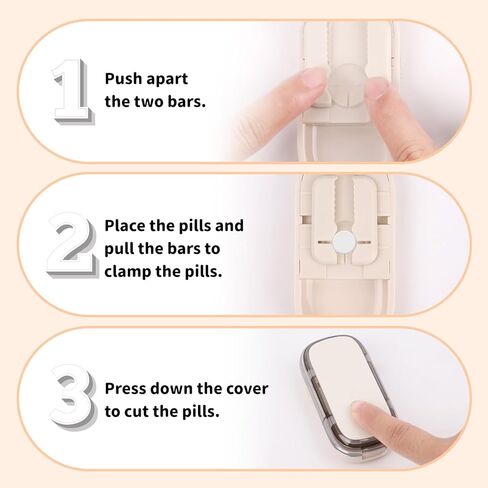 1
Push apart the two bars.

2
Place the pills and pull the bars to clamp the pills.

3
Press down the cover to cut the pills.