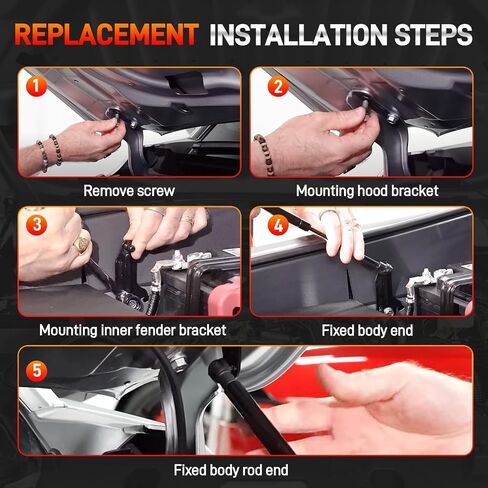 REPLACEMENT INSTALLATION STEPS

1

Remove screw

2

Mounting hood bracket

3

Mounting inner fender bracket

4

Fixed body end

5

Fixed body rod end