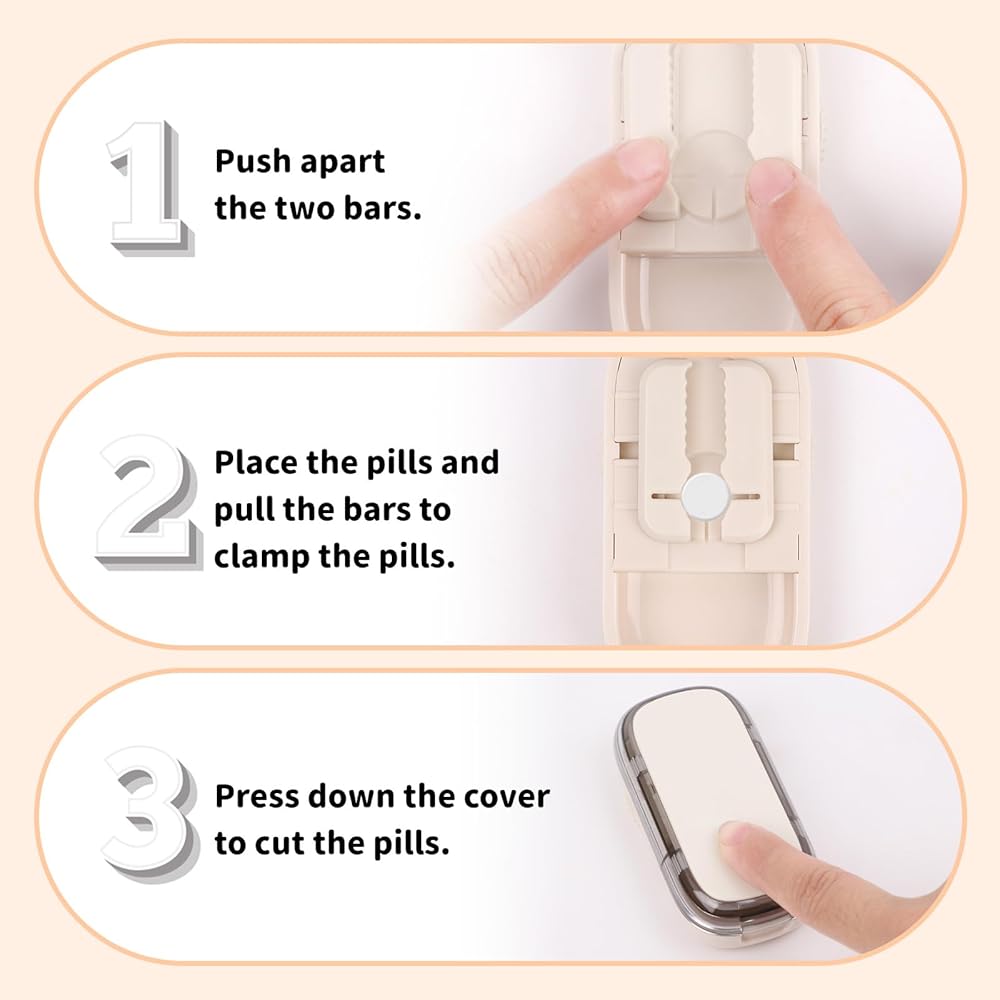 1
Push apart the two bars.

2
Place the pills and pull the bars to clamp the pills.

3
Press down the cover to cut the pills.