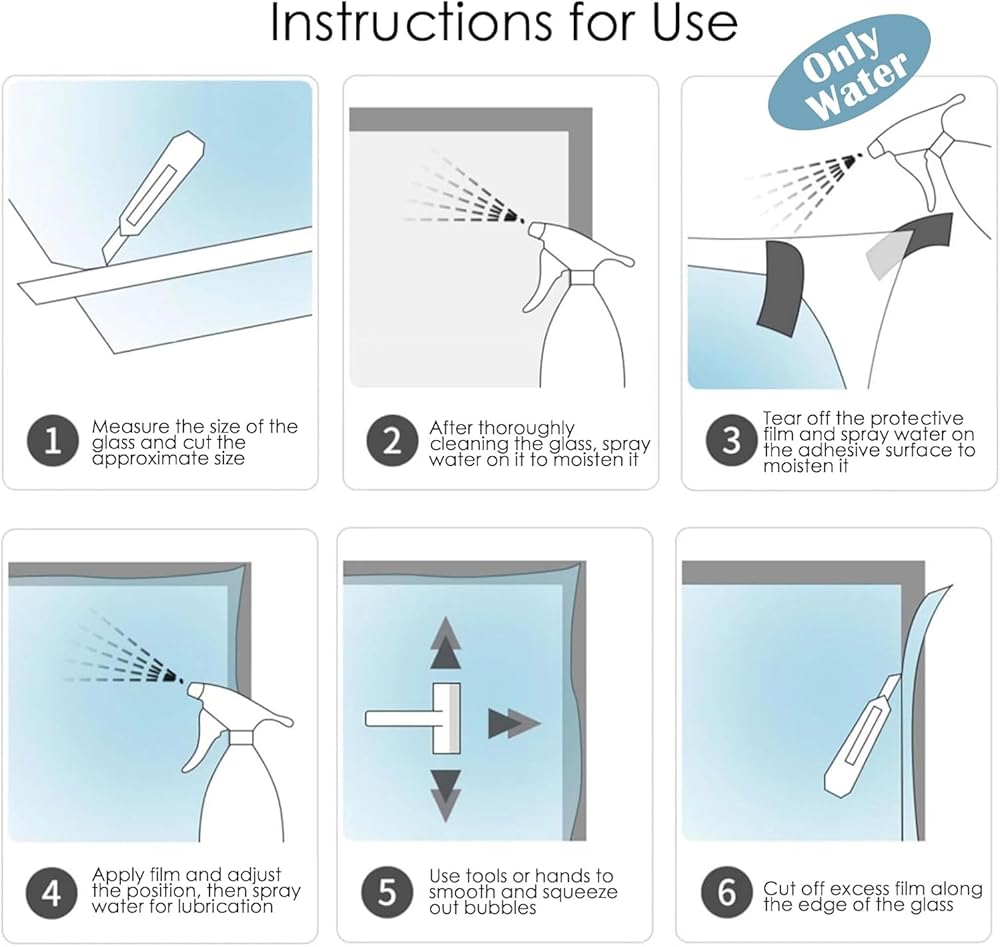 Instructions for Use

Only Water

1 Measure the size of the glass and cut the approximate size

2 After thoroughly cleaning the glass, spray water on it to moisten it

3 Tear off the protective film and spray water on the adhesive surface to moisten it

4 Apply film and adjust the position, then spray water for lubrication

5 Use tools or hands to smooth and squeeze out bubbles

6 Cut off excess film along the edge of the glass