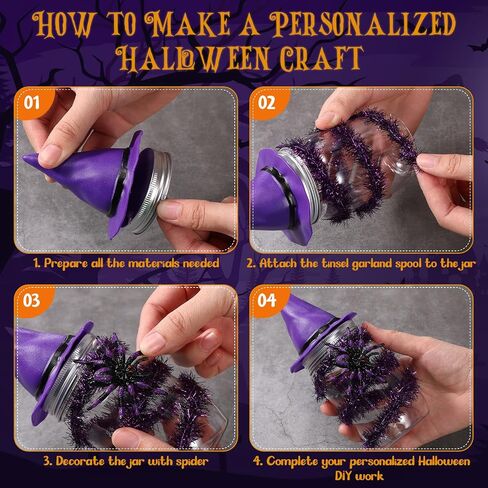 HOW TO MAKE A PERSONALIZED HALLOWEEN CRAFT

01

1. Prepare all the materials needed

02

2. Attach the tinsel garland spool to the jar

03

3. Decorate the jar with spider

04

4. Complete your personalized Halloween DIY work