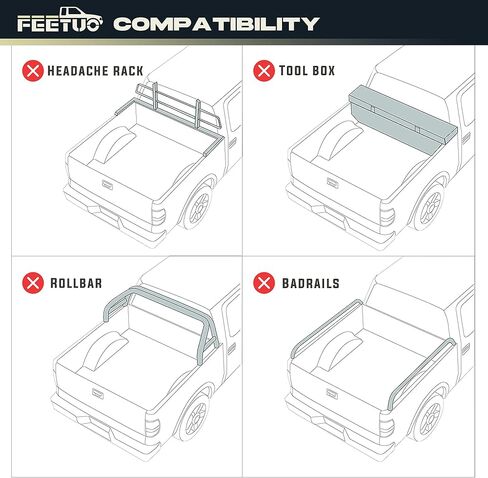 FEETUO COMPATIBILITY

HEADACHE RACK

TOOL BOX

ROLLBAR

BADRAILS