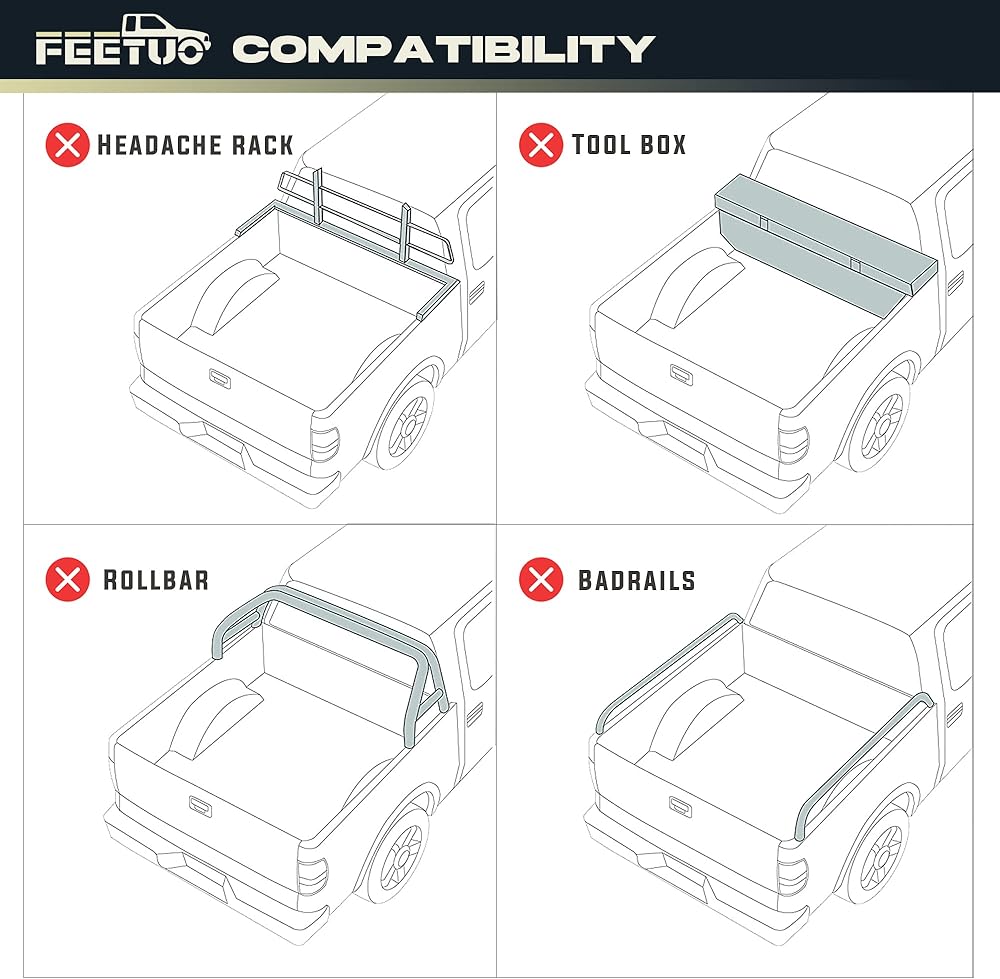 FEETUO COMPATIBILITY

HEADACHE RACK

TOOL BOX

ROLLBAR

BADRAILS