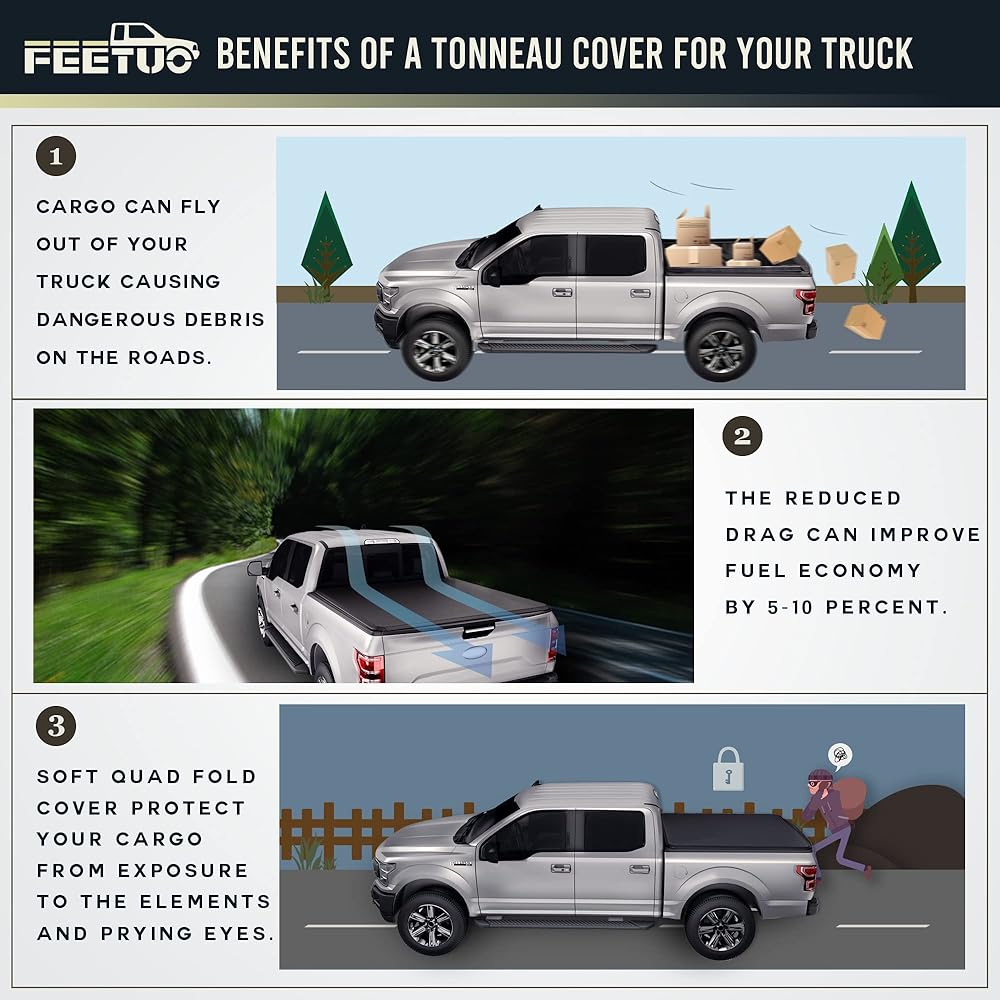 FEETUO BENEFITS OF A TONNEAU COVER FOR YOUR TRUCK

1

CARGO CAN FLY OUT OF YOUR TRUCK CAUSING DANGEROUS DEBRIS ON THE ROADS.

2

THE REDUCED DRAG CAN IMPROVE FUEL ECONOMY BY 5-10 PERCENT.

3

SOFT QUAD FOLD COVER PROTECT YOUR CARGO FROM EXPOSURE TO THE ELEMENTS AND PRYING EYES.