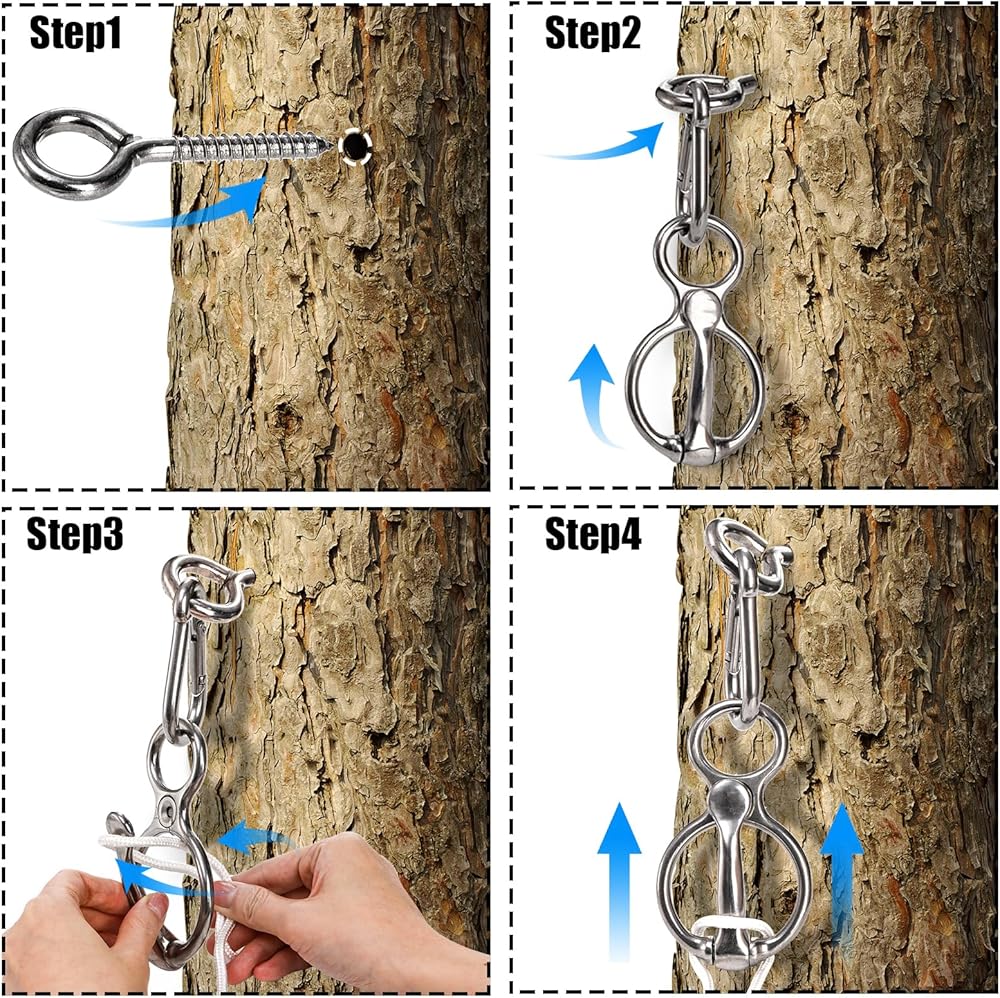 Step1

Step2

Step3

Step4