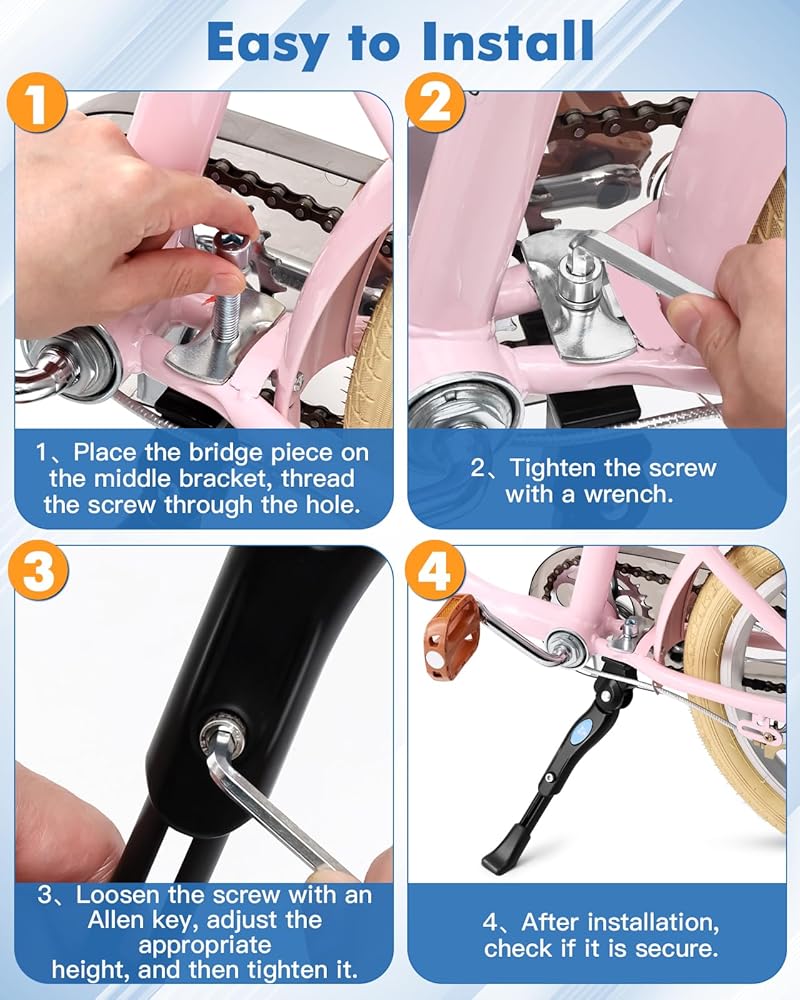 Easy to Install

1

1、Place the bridge piece on the middle bracket, thread the screw through the hole.

2

2、Tighten the screw with a wrench.

3

3、Loosen the screw with an Allen key, adjust the appropriate height, and then tighten it.

4

4、After installation, check if it is secure.