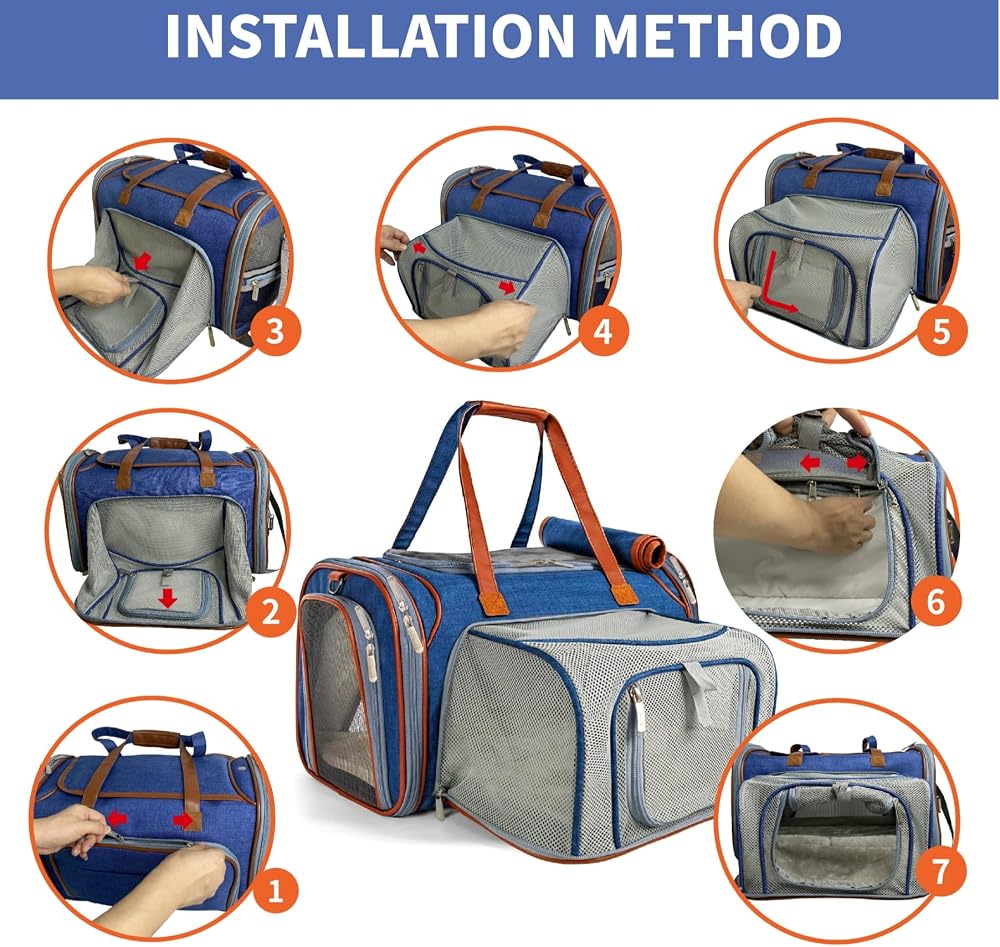 INSTALLATION METHOD

3

4

5

2

6

1

7