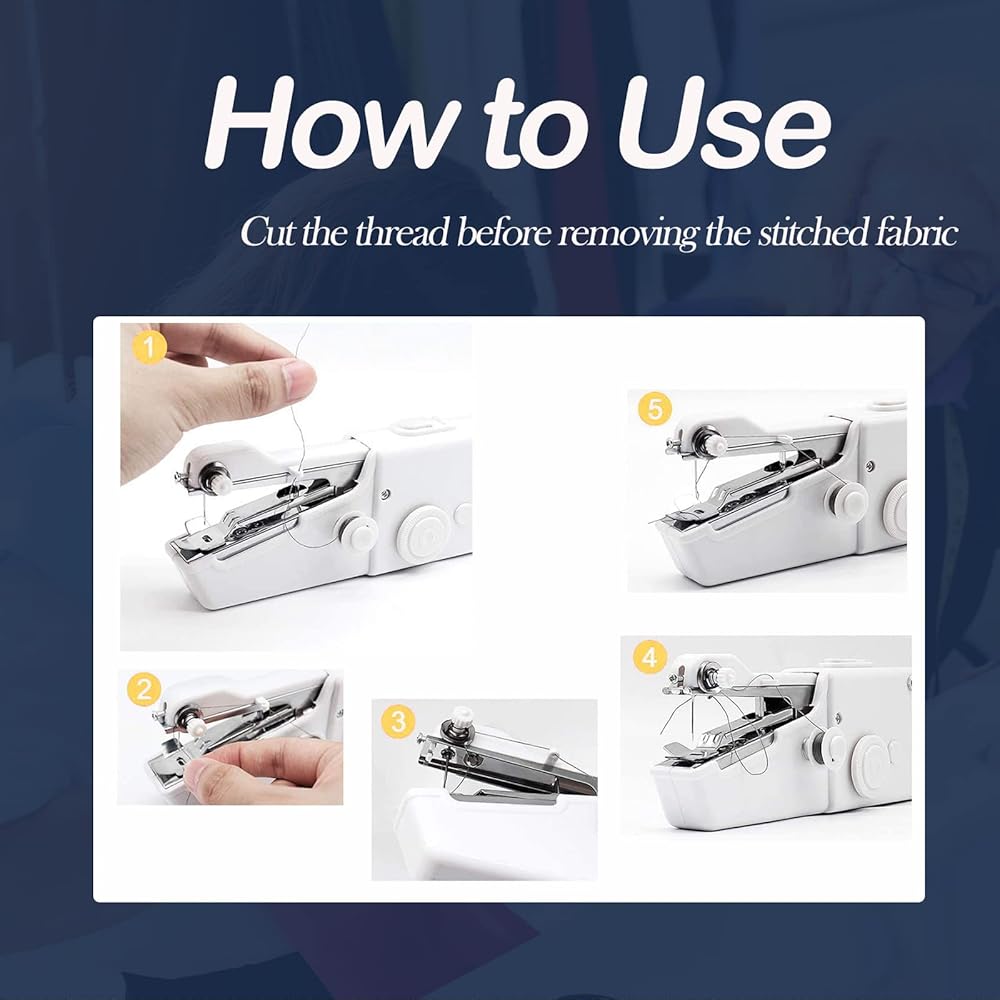 How to Use

Cut the thread before removing the stitched fabric

1

5

2

3

4