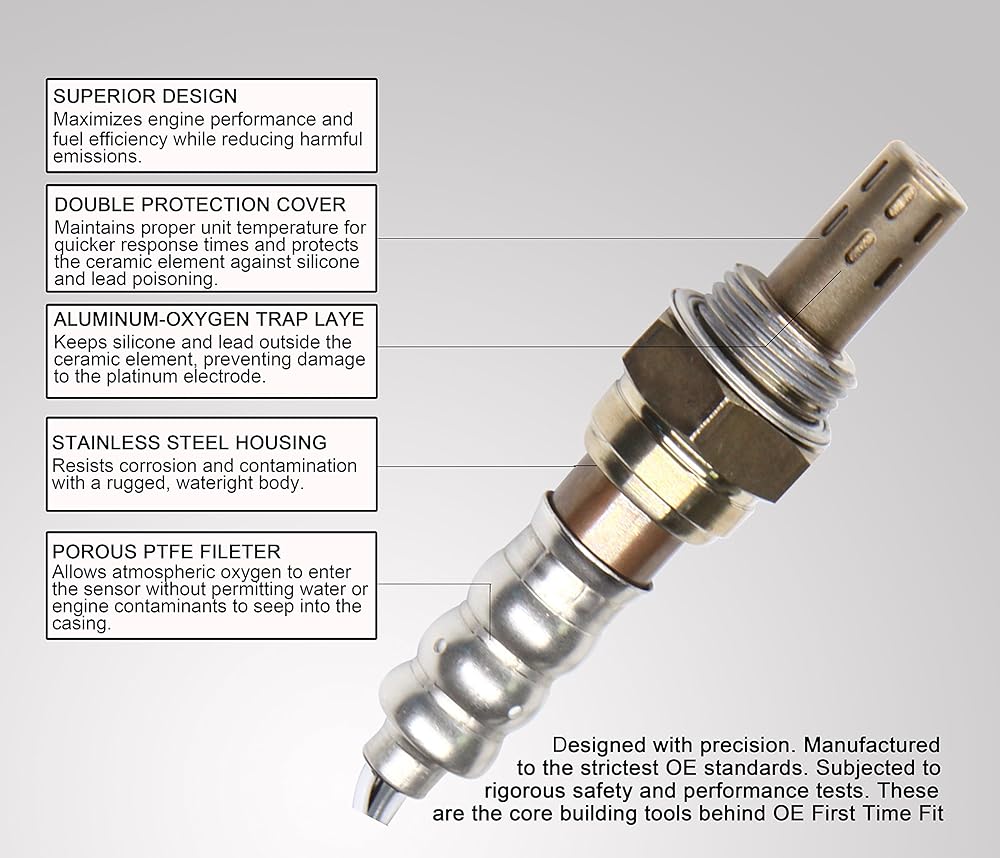 SUPERIOR DESIGN
Maximizes engine performance and fuel efficiency while reducing harmful emissions.

DOUBLE PROTECTION COVER
Maintains proper unit temperature for quicker response times and protects the ceramic element against silicone and lead poisoning.

ALUMINUM-OXYGEN TRAP LAYE
Keeps silicone and lead outside the ceramic element, preventing damage to the platinum electrode.

STAINLESS STEEL HOUSING
Resists corrosion and contamination with a rugged, wateright body.

POROUS PTFE FILETER
Allows atmospheric oxygen to enter the sensor without permitting water or engine contaminants to seep into the casing.

Designed with precision. Manufactured to the strictest OE standards. Subjected to rigorous safety and performance tests. These are the core building tools behind OE First Time Fit