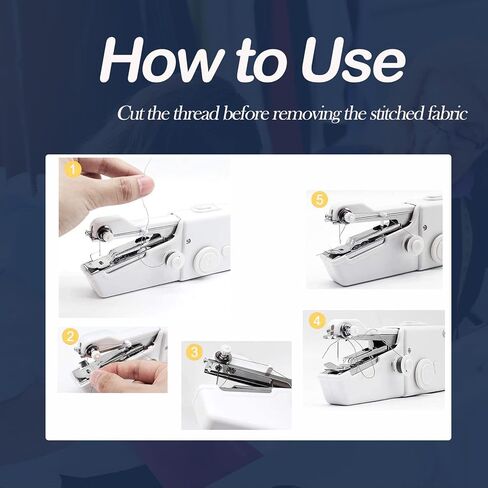 How to Use

Cut the thread before removing the stitched fabric

1

5

2

3

4