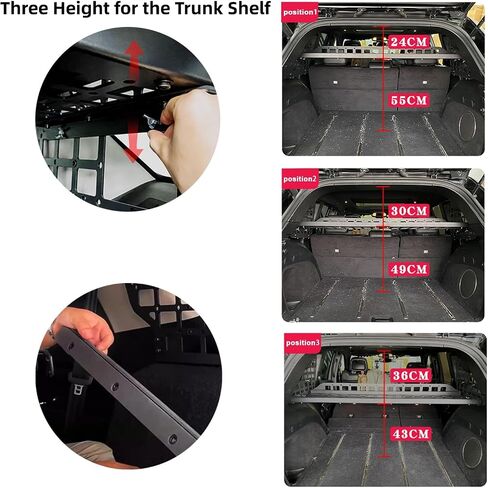 Three Height for the Trunk Shelf

position1
24CM
55CM

position2
30CM
49CM

position3
36CM
43CM