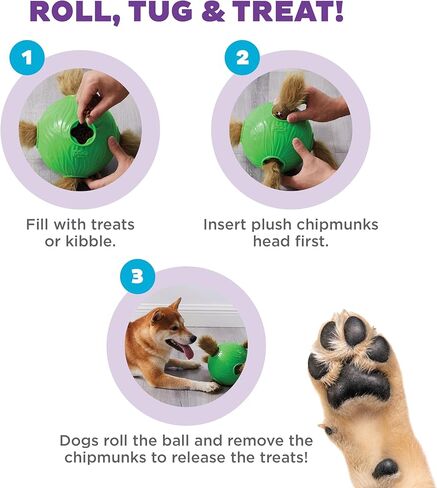 ROLL, TUG & TREAT!

1

Fill with treats or kibble.

2

Insert plush chipmunks head first.

3

Dogs roll the ball and remove the chipmunks to release the treats!