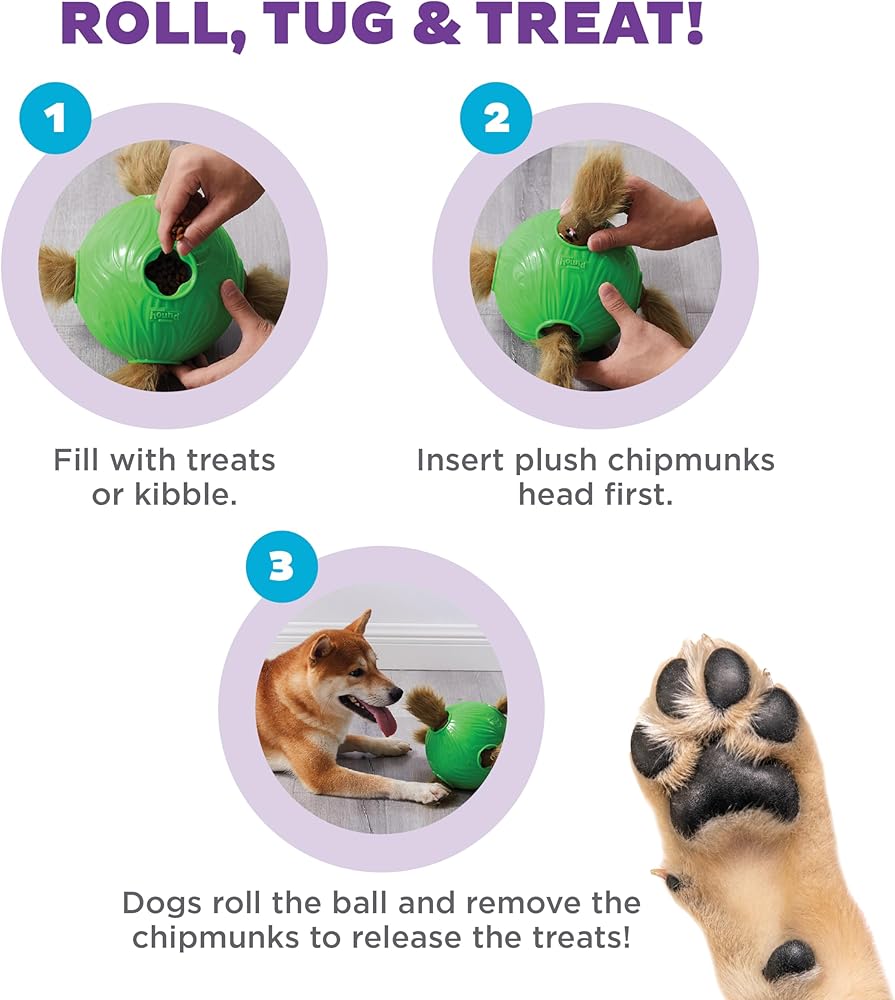 ROLL, TUG & TREAT!

1

Fill with treats or kibble.

2

Insert plush chipmunks head first.

3

Dogs roll the ball and remove the chipmunks to release the treats!