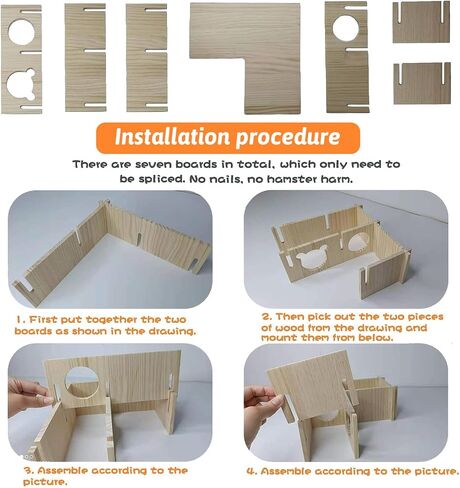 Installation procedure

There are seven boards in total, which only need to be spliced. No nails, no hamster harm.

1. First put together the two boards as shown in the drawing.

2. Then pick out the two pieces of wood from the drawing and mount them from below.

3. Assemble according to the picture.

4. Assemble according to the picture.