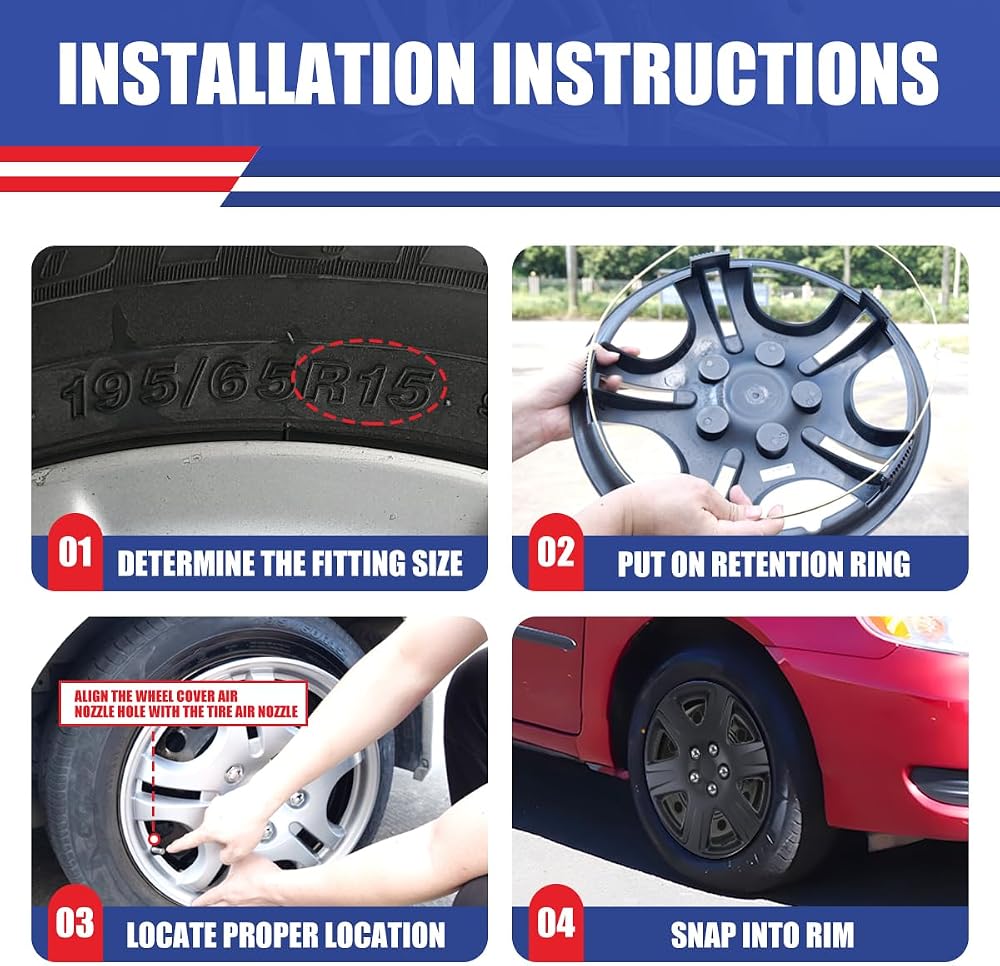 INSTALLATION INSTRUCTIONS

195/65R15

01 DETERMINE THE FITTING SIZE

02 PUT ON RETENTION RING

ALIGN THE WHEEL COVER AIR NOZZLE HOLE WITH THE TIRE AIR NOZZLE

03 LOCATE PROPER LOCATION

04 SNAP INTO RIM