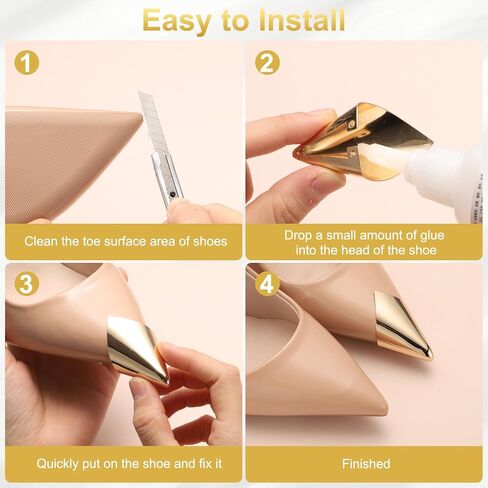 Easy to Install

1

Clean the toe surface area of shoes

2

Drop a small amount of glue into the head of the shoe

3

Quickly put on the shoe and fix it

4

Finished