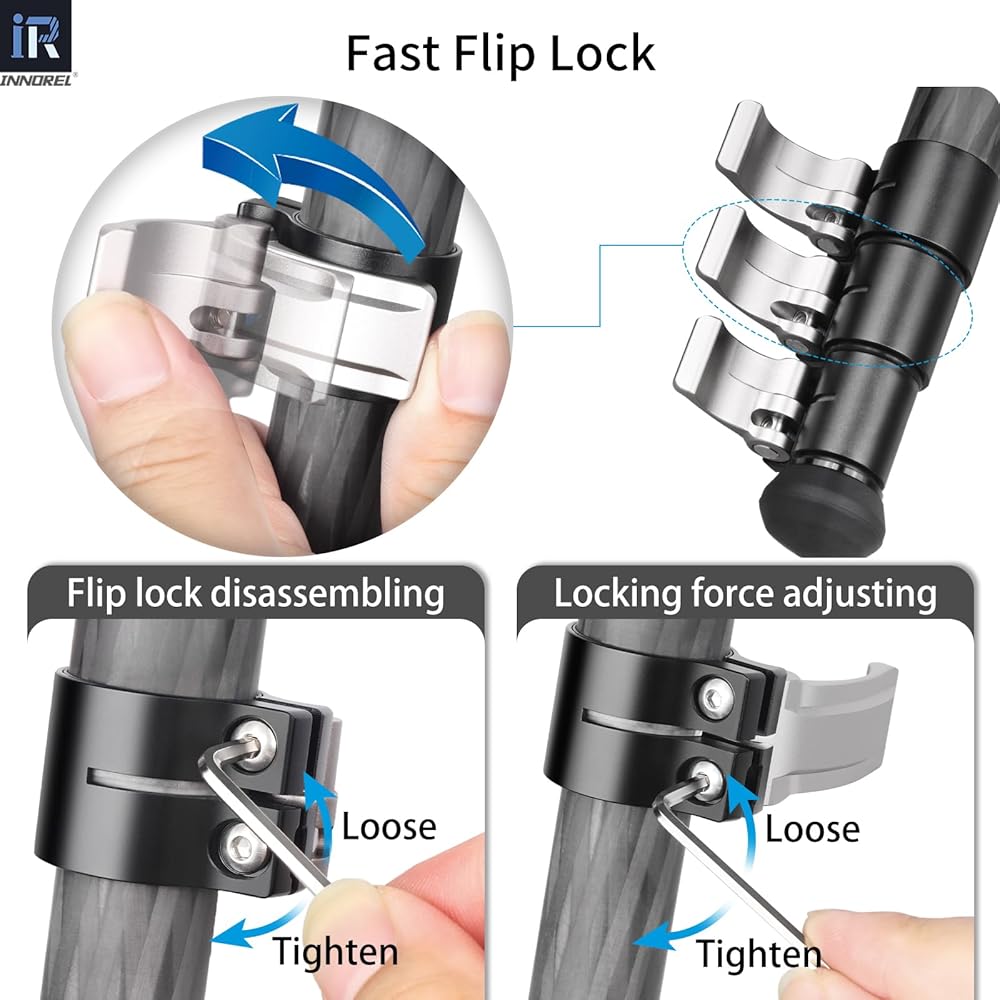 iR
INNOREL®

Fast Flip Lock

Flip lock disassembling

Loose

Tighten

Locking force adjusting

Loose

Tighten