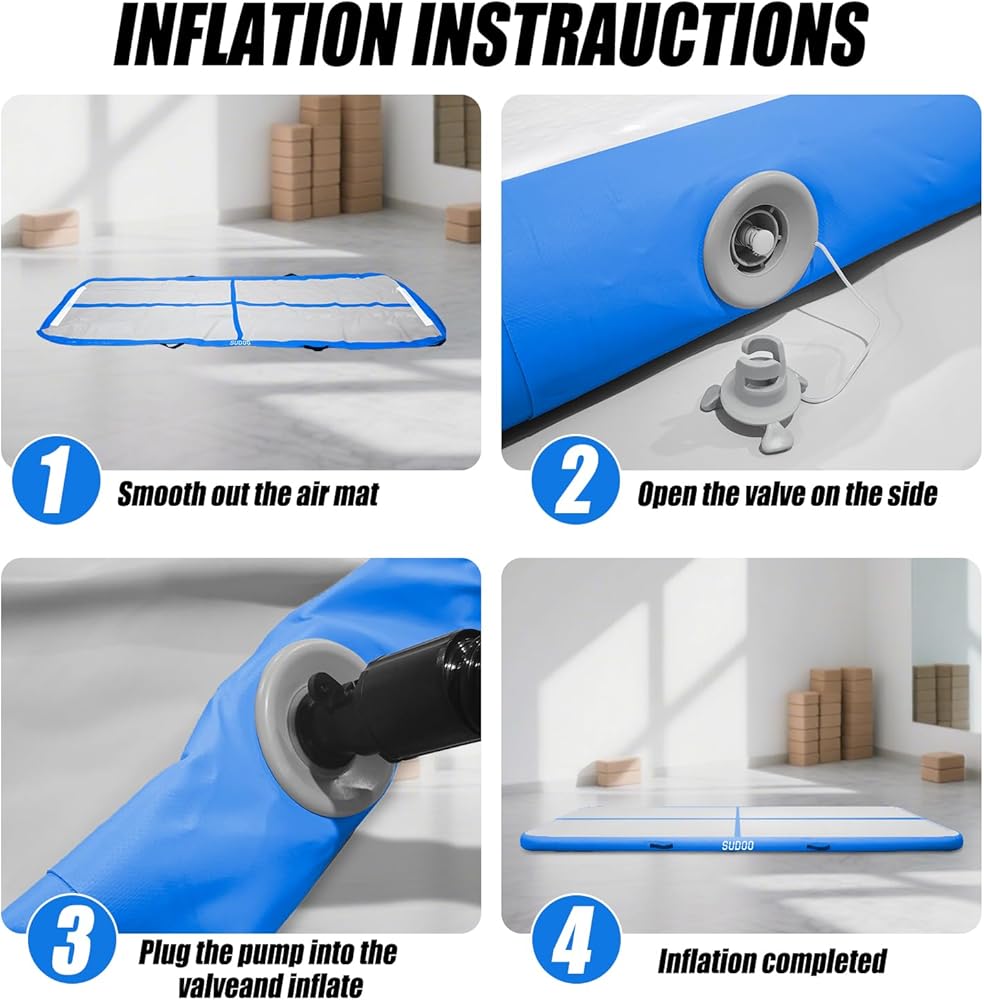 INFLATION INSTRAUCTIONS

SUDOO

1 Smooth out the air mat

2 Open the valve on the side

3 Plug the pump into the valveand inflate

SUDOO

4 Inflation completed