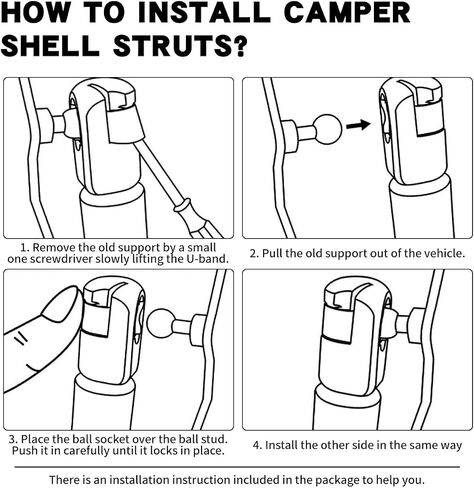 HOW TO INSTALL CAMPER SHELL STRUTS?

1. Remove the old support by a small one screwdriver slowly lifting the U-band.

2. Pull the old support out of the vehicle.

3. Place the ball socket over the ball stud. Push it in carefully until it locks in place.

4. Install the other side in the same way

There is an installation instruction included in the package to help you.