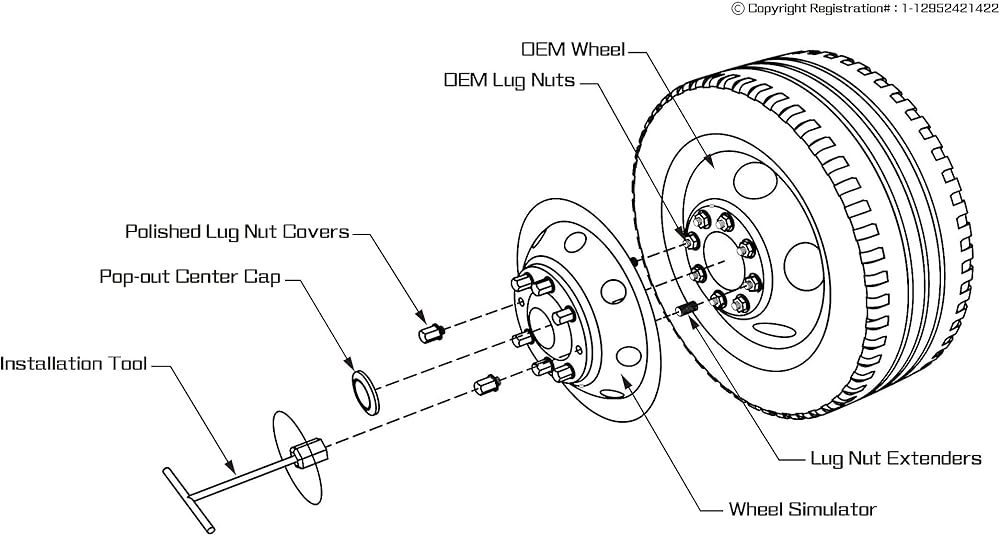 © Copyright Registration# : 1-12952421422

OEM Wheel

OEM Lug Nuts

Polished Lug Nut Covers

Pop-out Center Cap

Installation Tool

Lug Nut Extenders

Wheel Simulator