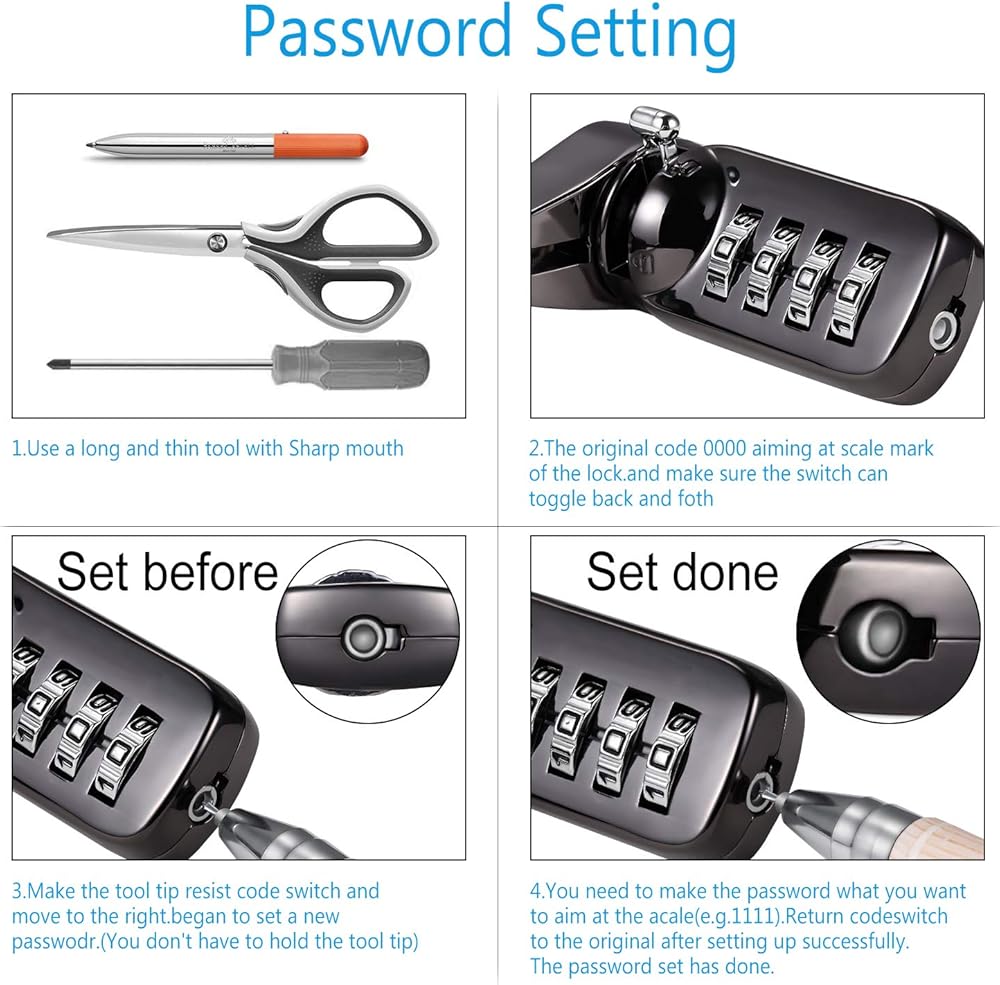 Password Setting

1.Use a long and thin tool with Sharp mouth

2.The original code 0000 aiming at scale mark of the lock.and make sure the switch can toggle back and foth

Set before

3.Make the tool tip resist code switch and move to the right.began to set a new passwodr.(You don't have to hold the tool tip)

Set done

4.You need to make the password what you want to aim at the acale(e.g.1111).Return codeswitch to the original after setting up successfully. The password set has done.