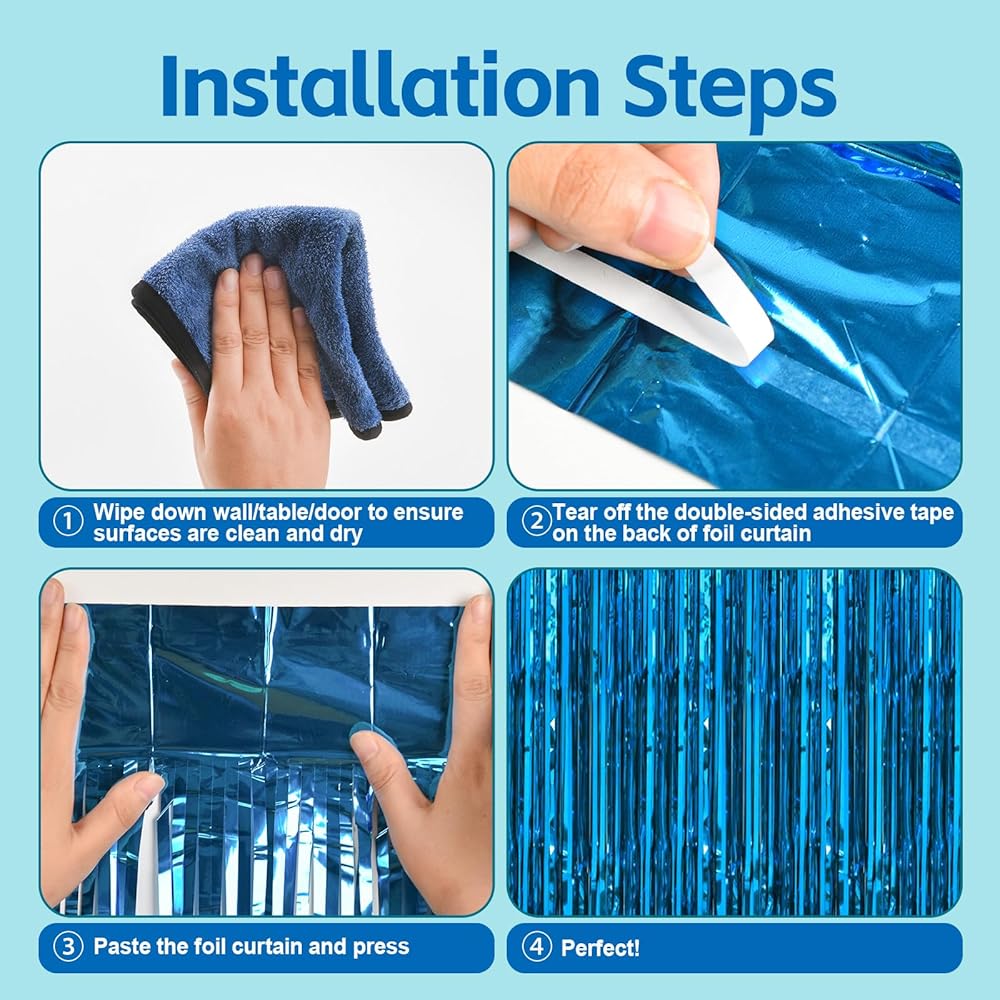 Installation Steps

① Wipe down wall/table/door to ensure surfaces are clean and dry

② Tear off the double-sided adhesive tape on the back of foil curtain

③ Paste the foil curtain and press

④ Perfect!