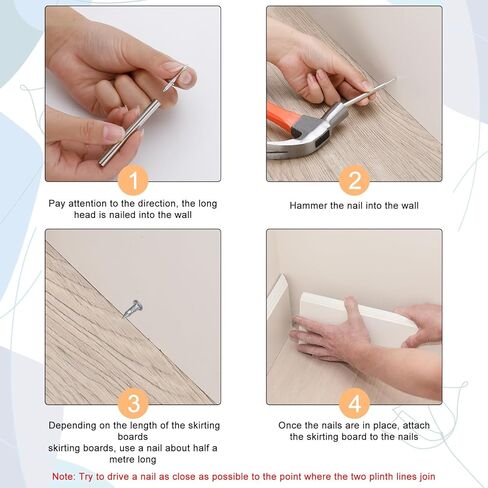 1

Pay attention to the direction, the long head is nailed into the wall

2

Hammer the nail into the wall

3

Depending on the length of the skirting boards
skirting boards, use a nail about half a metre long

4

Once the nails are in place, attach the skirting board to the nails

Note: Try to drive a nail as close as possible to the point where the two plinth lines join