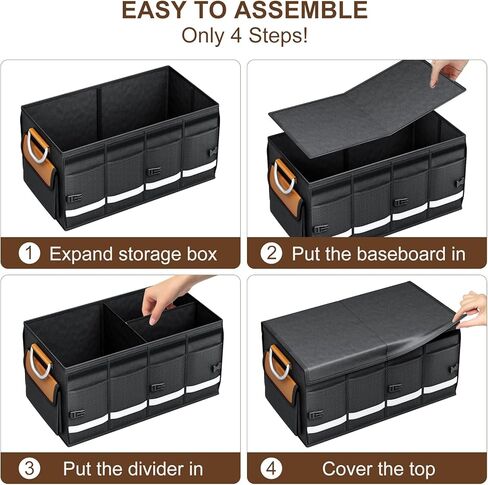 EASY TO ASSEMBLE
Only 4 Steps!

1 Expand storage box

2 Put the baseboard in

3 Put the divider in

4 Cover the top