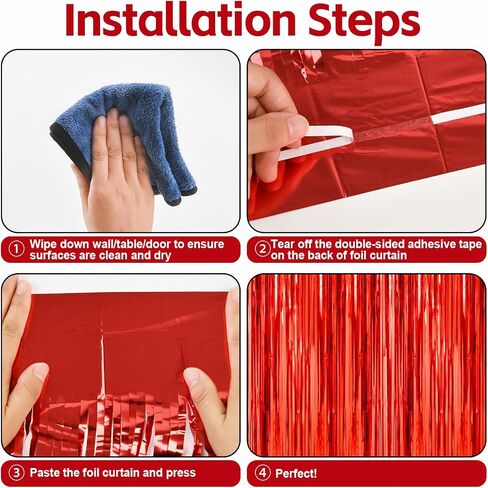 Installation Steps

① Wipe down wall/table/door to ensure surfaces are clean and dry

② Tear off the double-sided adhesive tape on the back of foil curtain

③ Paste the foil curtain and press

④ Perfect!